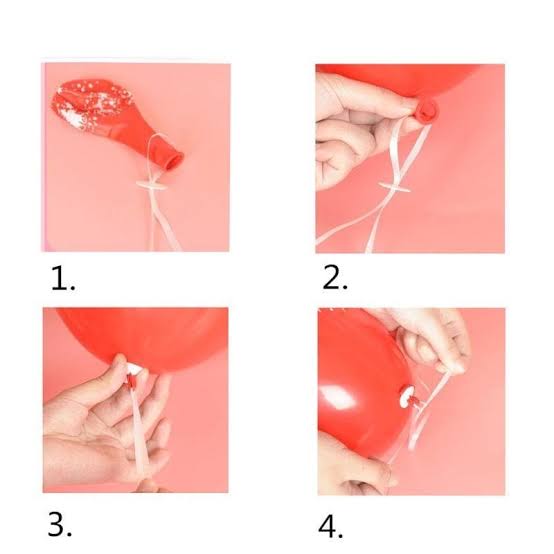 1.

2.

3.

4.